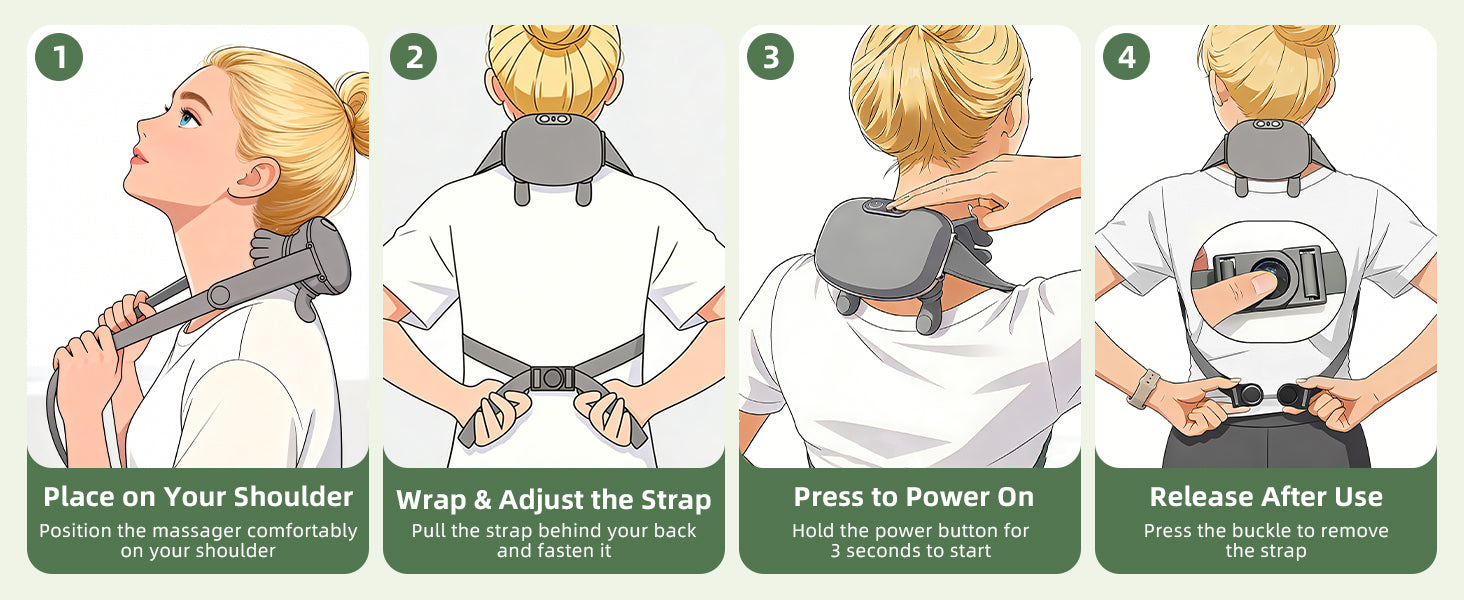 1

Place on Your Shoulder
Position the massager comfortably on your shoulder

2

Wrap & Adjust the Strap
Pull the strap behind your back and fasten it

3

Press to Power On
Hold the power button for 3 seconds to start

4

Release After Use
Press the buckle to remove the strap